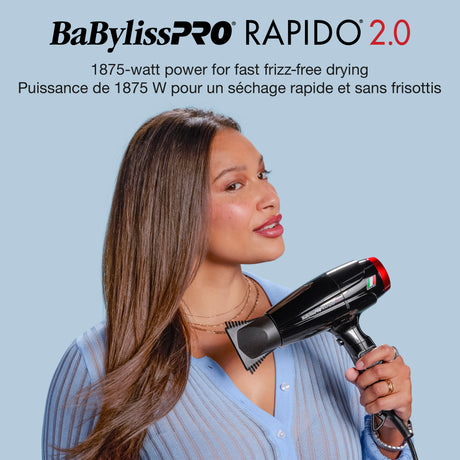 BaBylissPRO® RAPIDO® 2.0

1875-watt power for fast frizz-free drying
Puissance de 1875 W pour un séchage rapide et sans frisottis