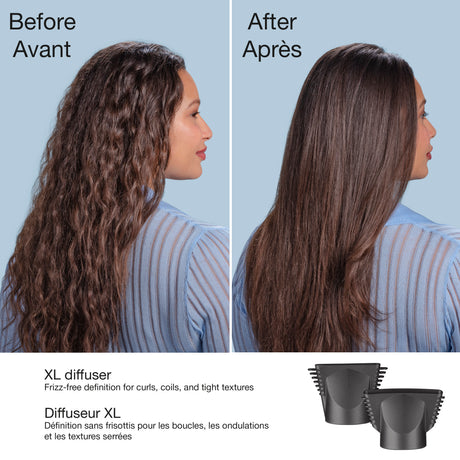 Before
Avant

After
Après

XL diffuser
Frizz-free definition for curls, coils, and tight textures

Diffuseur XL
Définition sans frisottis pour les boucles, les ondulations et les textures serrées