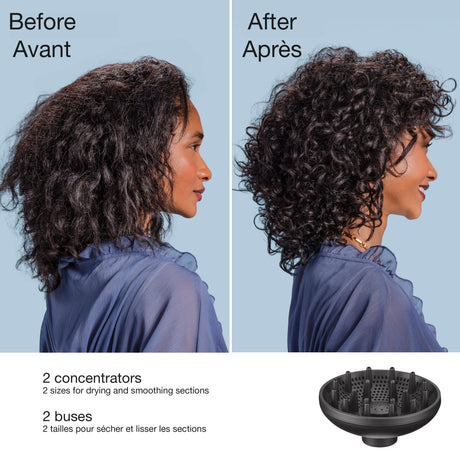 Before
Avant

After
Après

2 concentrators
2 sizes for drying and smoothing sections

2 buses
2 tailles pour sécher et lisser les sections