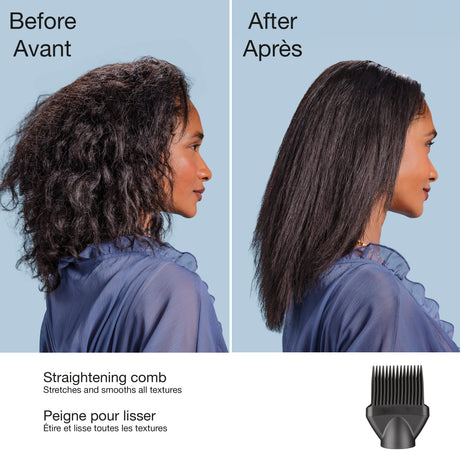 Before
Avant

After
Après

Straightening comb
Stretches and smooths all textures

Peigne pour lisser
Étire et lisse toutes les textures