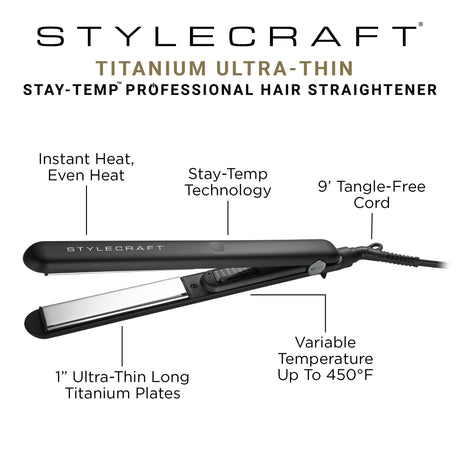 STYLECRAFT®

TITANIUM ULTRA-THIN

STAY-TEMP™ PROFESSIONAL HAIR STRAIGHTENER

Instant Heat, Even Heat

Stay-Temp Technology

9' Tangle-Free Cord

STYLECRAFT

1" Ultra-Thin Long Titanium Plates

Variable Temperature Up To 450°F