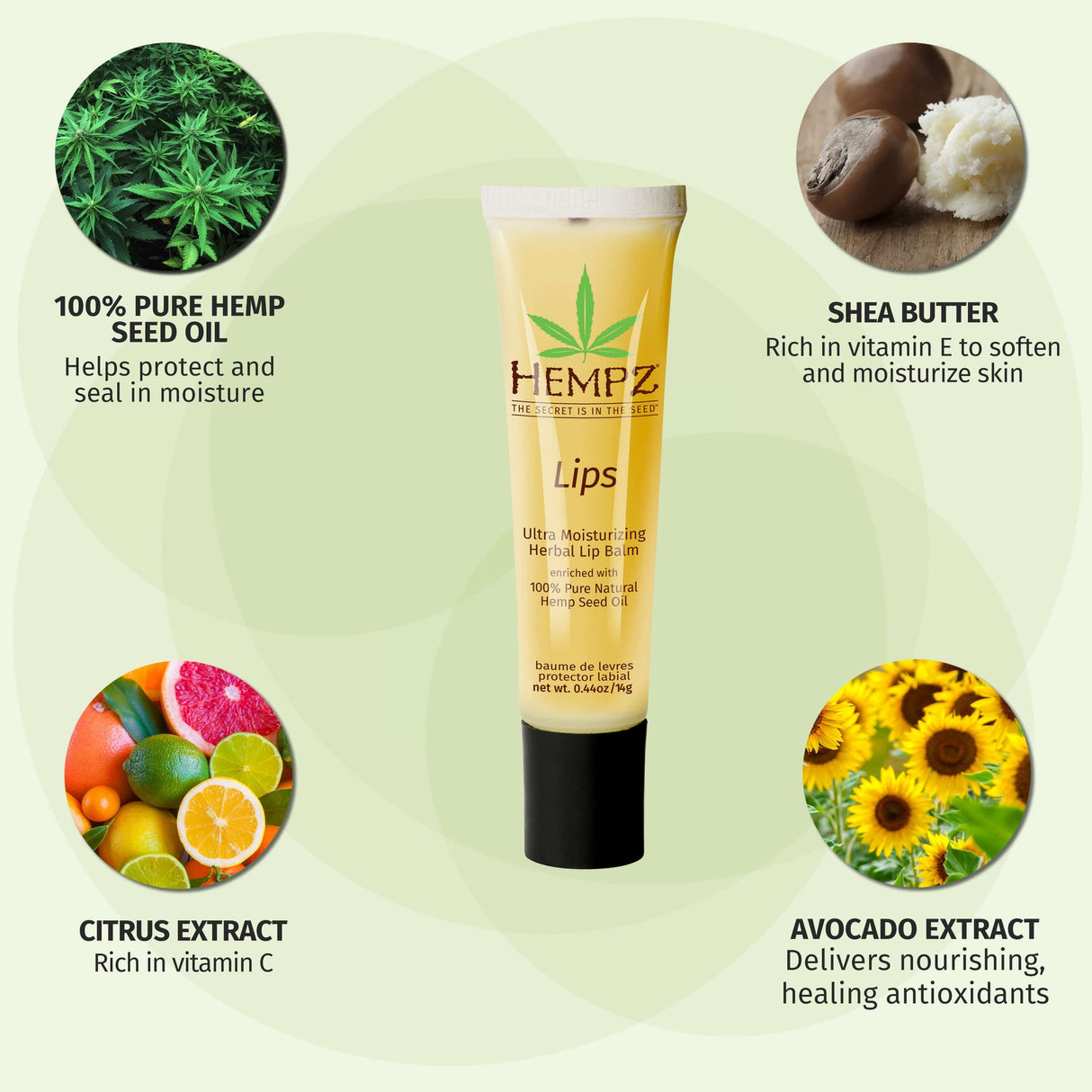 100% PURE HEMP SEED OIL
Helps protect and seal in moisture

SHEA BUTTER
Rich in vitamin E to soften and moisturize skin

HEMPZ
THE SECRET IS IN THE SEED

Lips

Ultra Moisturizing Herbal Lip Balm
enriched with
100% Pure Natural Hemp Seed Oil

baume de levres
protector labial
net wt. 0.44oz/14g

CITRUS EXTRACT
Rich in vitamin C

AVOCADO EXTRACT
Delivers nourishing, healing antioxidants